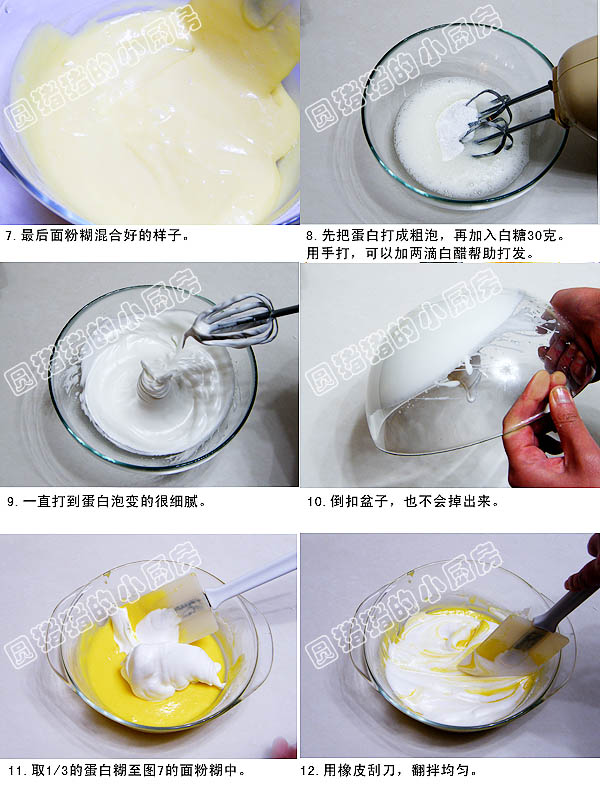 圆猪猪的小厨房

7. 最后面粉糊混合好的样子。

圆猪猪的小厨房

8. 先把蛋白打成粗泡，再加入白糖30克。用手打，可以加两滴白醋帮助打发。

圆猪猪的小厨房

9. 一直打到蛋白泡变的很细腻。

圆猪猪的小厨房

10. 倒扣盆子，也不会掉出来。

圆猪猪的小厨房

11. 取1/3的蛋白糊至图7的面粉糊中。

圆猪猪的小厨房

12. 用橡皮刮刀，翻拌均匀。